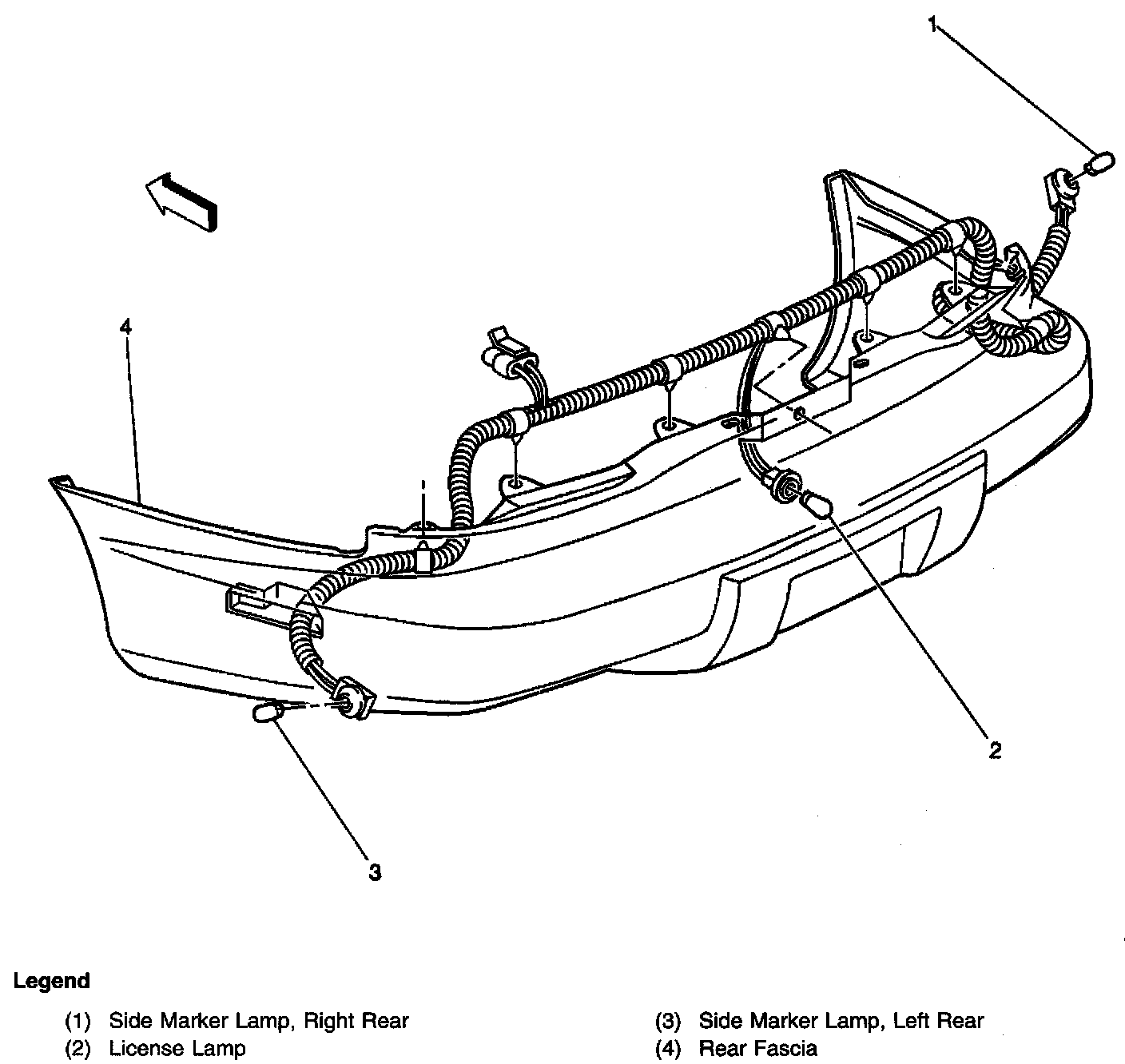 1

4

2

3

Legend

(1) Side Marker Lamp, Right Rear
(2) License Lamp

(3) Side Marker Lamp, Left Rear
(4) Rear Fascia