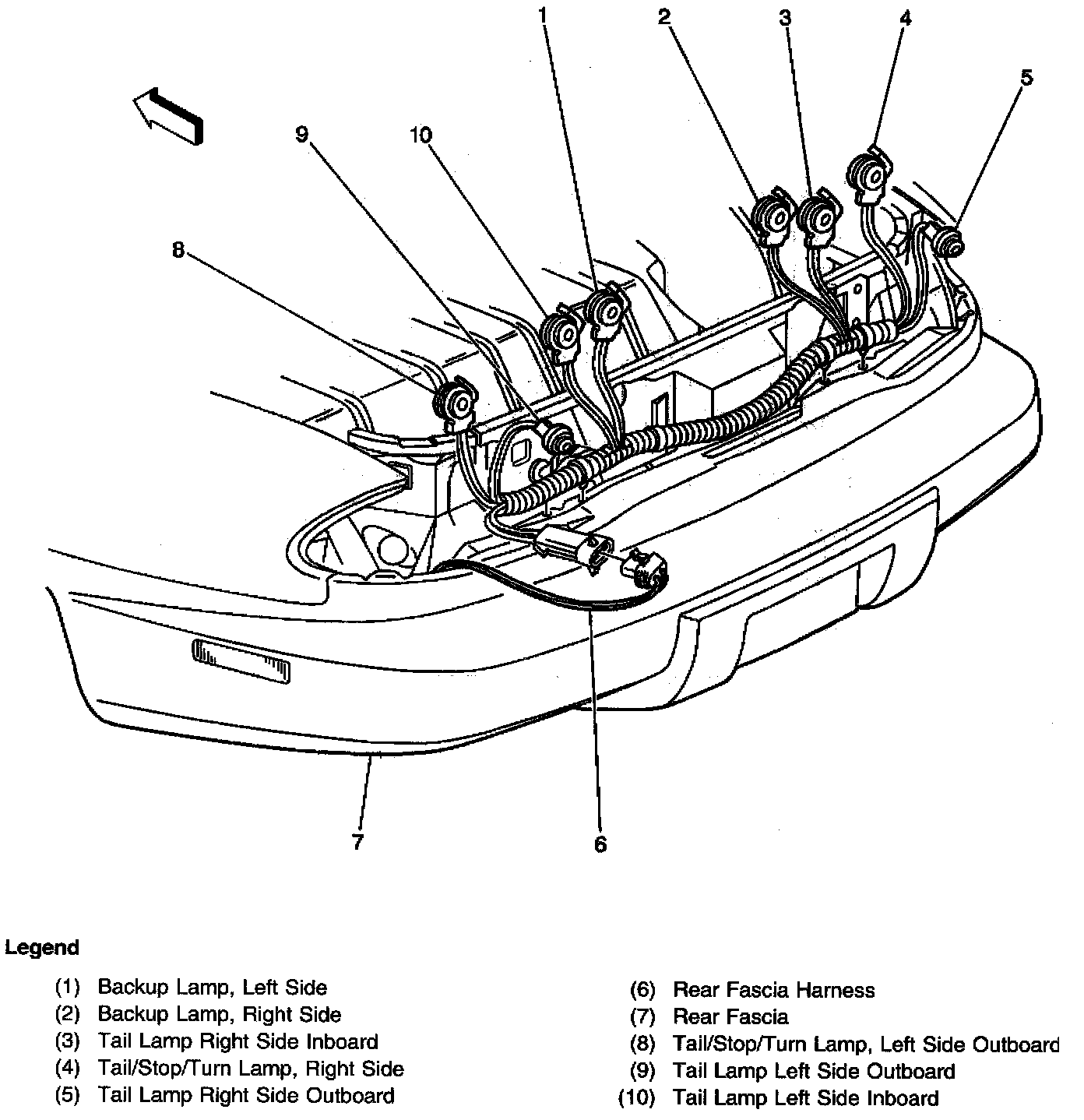 1
2
3
4
5
9
10
8
7
6

Legend

(1) Backup Lamp, Left Side
(2) Backup Lamp, Right Side
(3) Tail Lamp Right Side Inboard
(4) Tail/Stop/Turn Lamp, Right Side
(5) Tail Lamp Right Side Outboard

(6) Rear Fascia Harness
(7) Rear Fascia
(8) Tail/Stop/Turn Lamp, Left Side Outboard
(9) Tail Lamp Left Side Outboard
(10) Tail Lamp Left Side Inboard