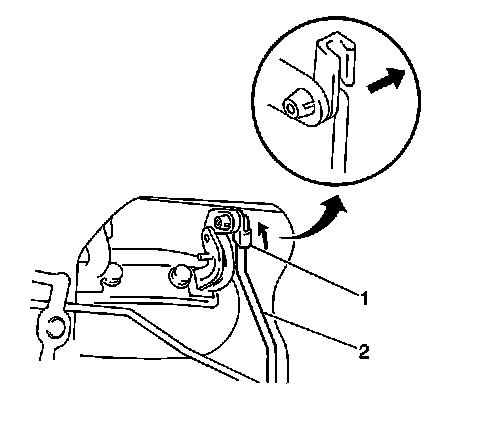 1
2