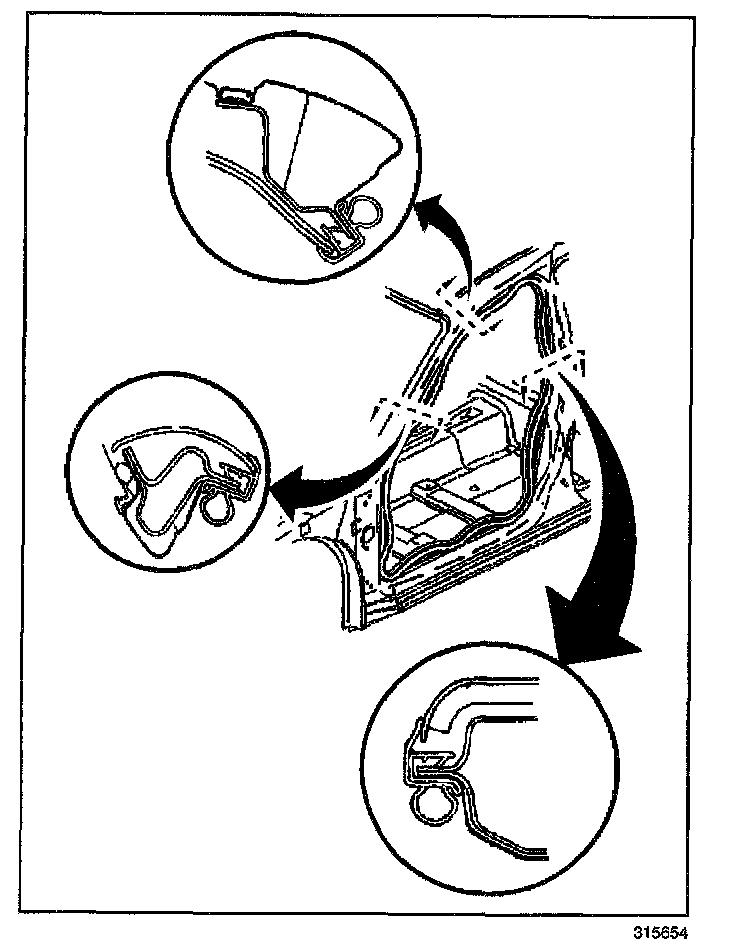 315654