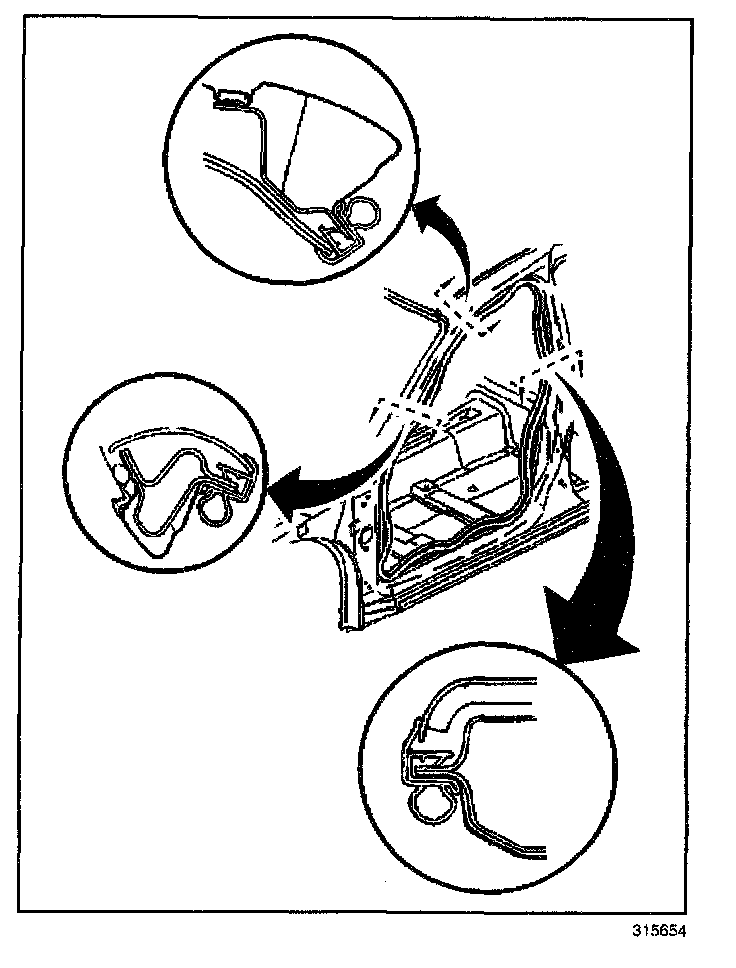 315654