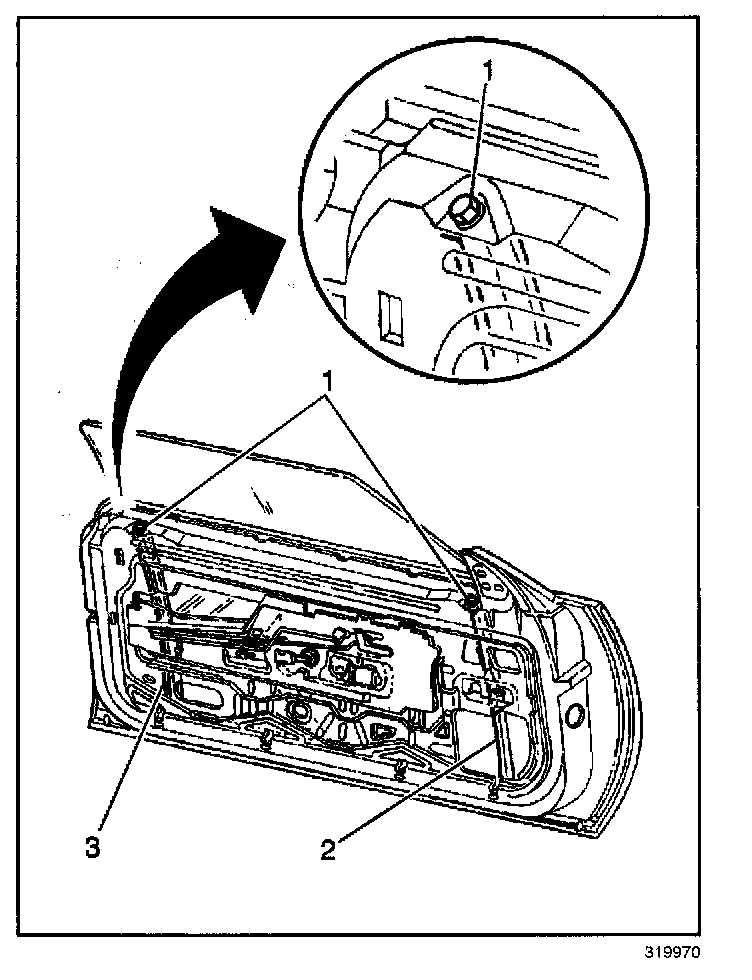 1

1

3

2

319970