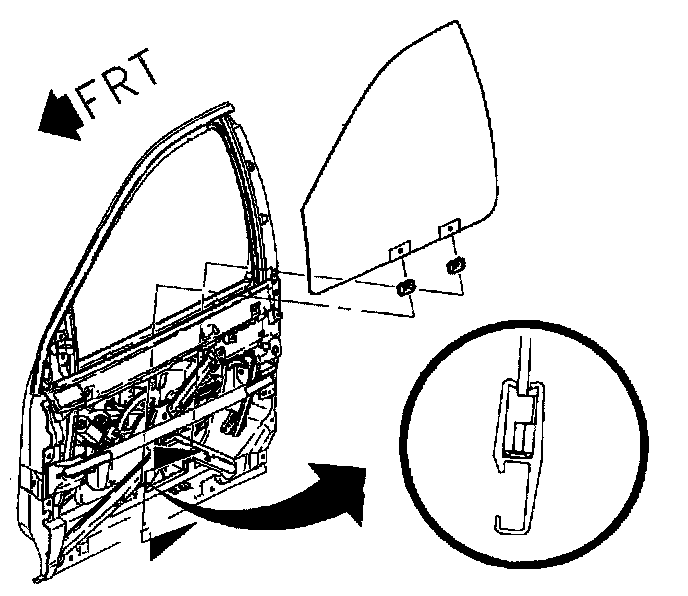 FRT