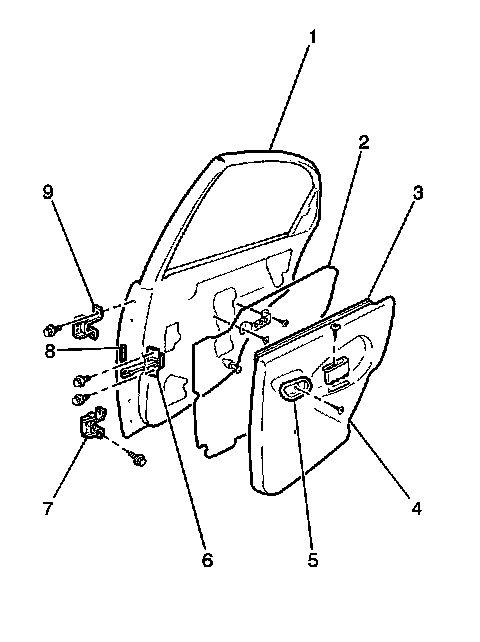 1
2
3
9
8
7
6
5
4