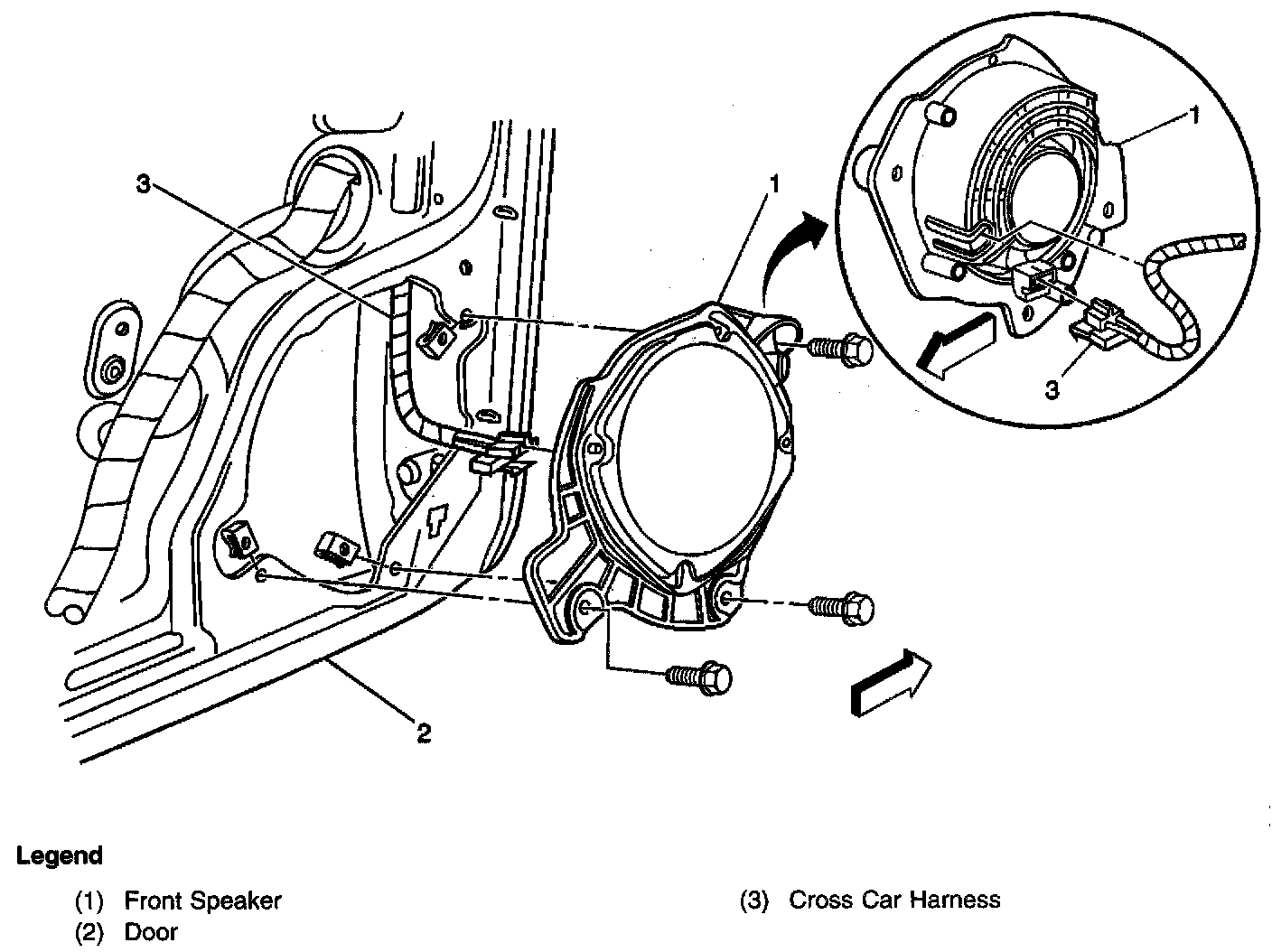 3

1

1

3

2

Legend

(1) Front Speaker
(2) Door

(3) Cross Car Harness