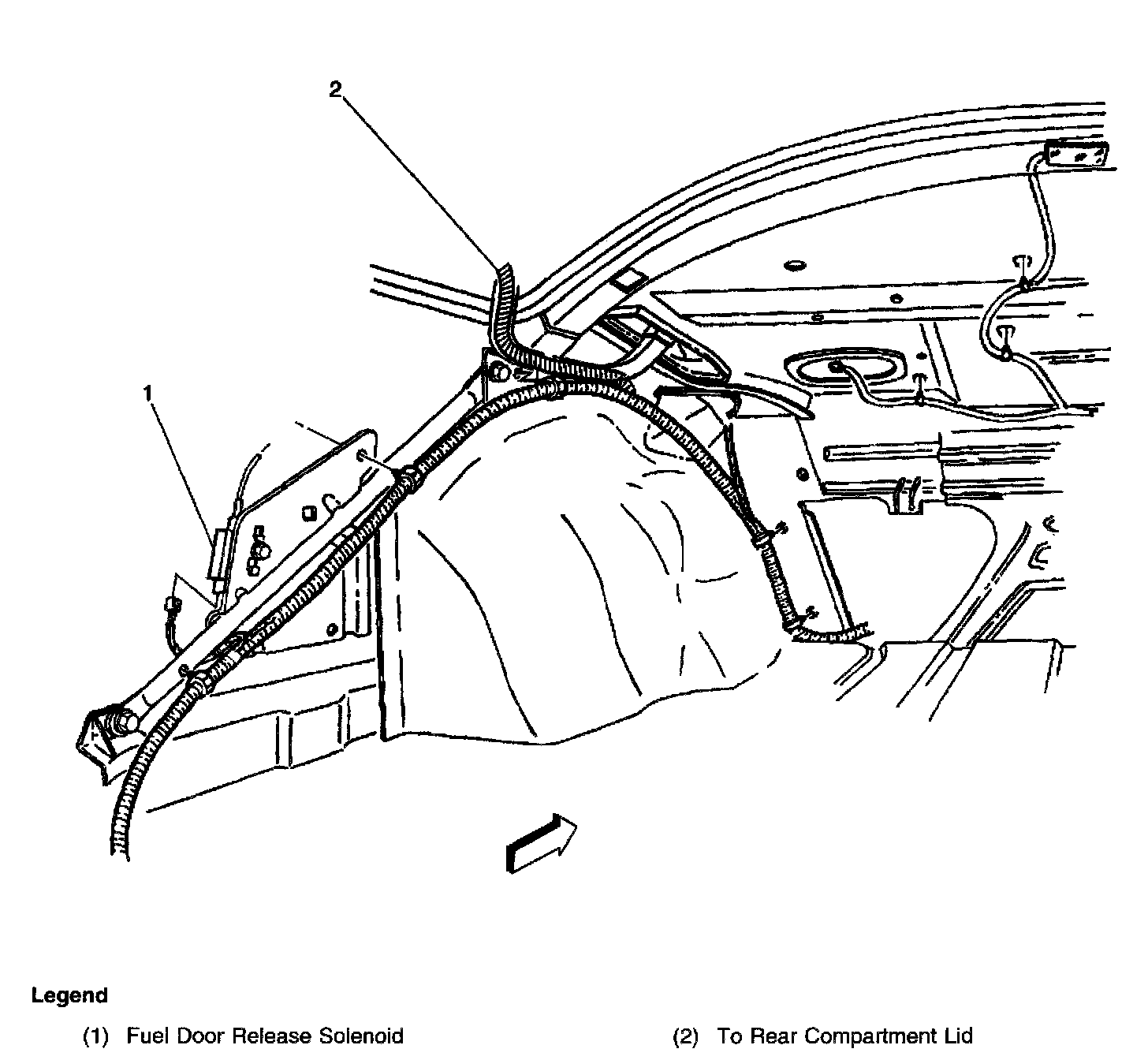 2

1

Legend

(1) Fuel Door Release Solenoid

(2) To Rear Compartment Lid