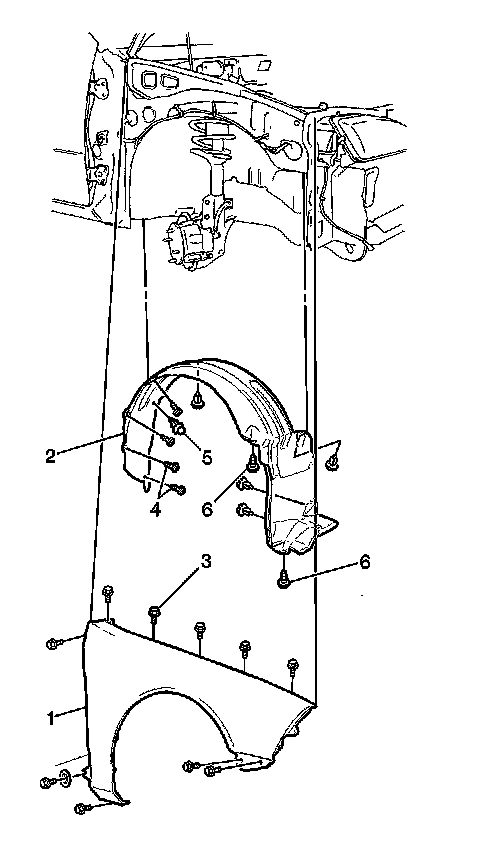 2
5
4
6
3
6
1