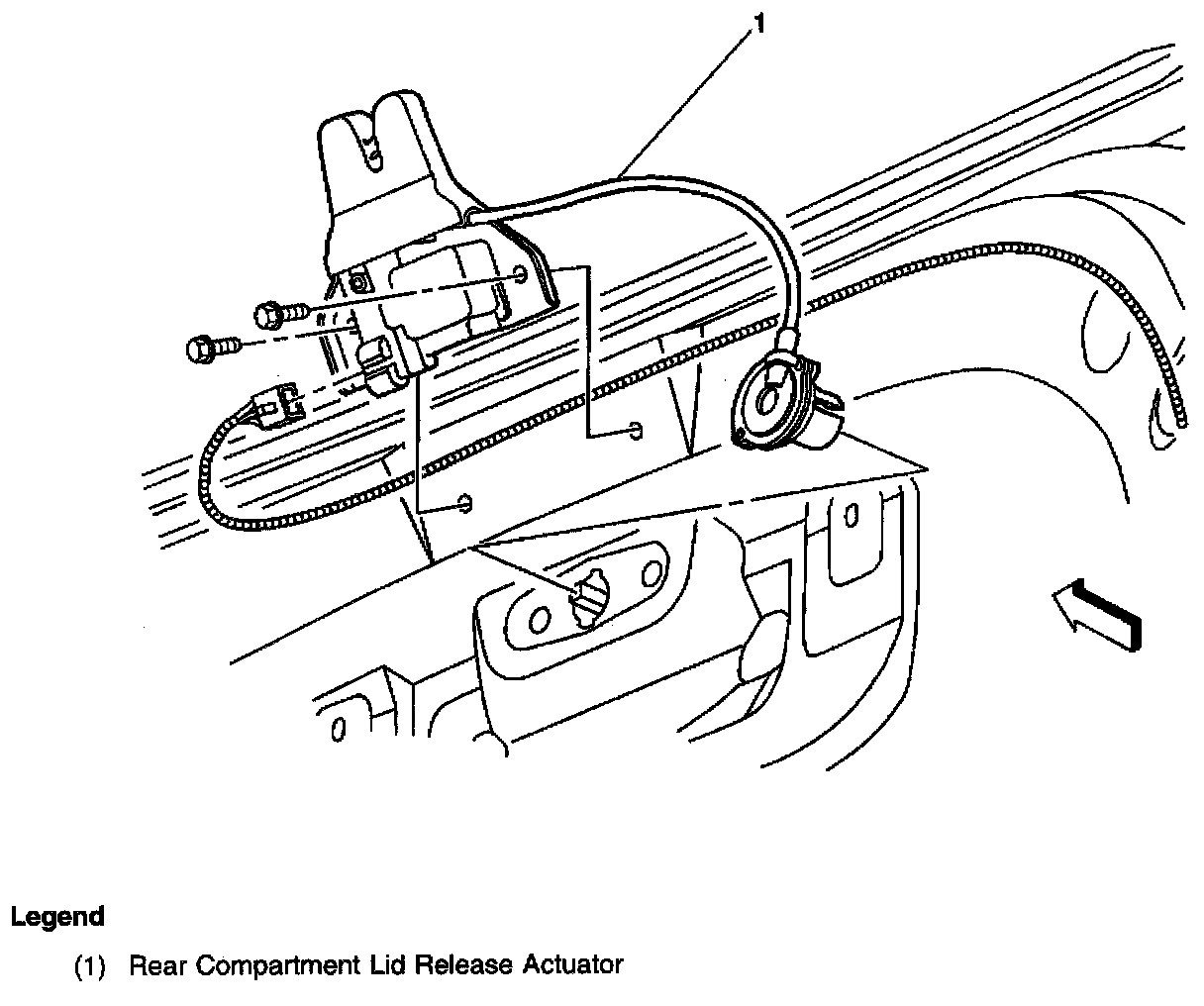 1

Legend

(1) Rear Compartment Lid Release Actuator