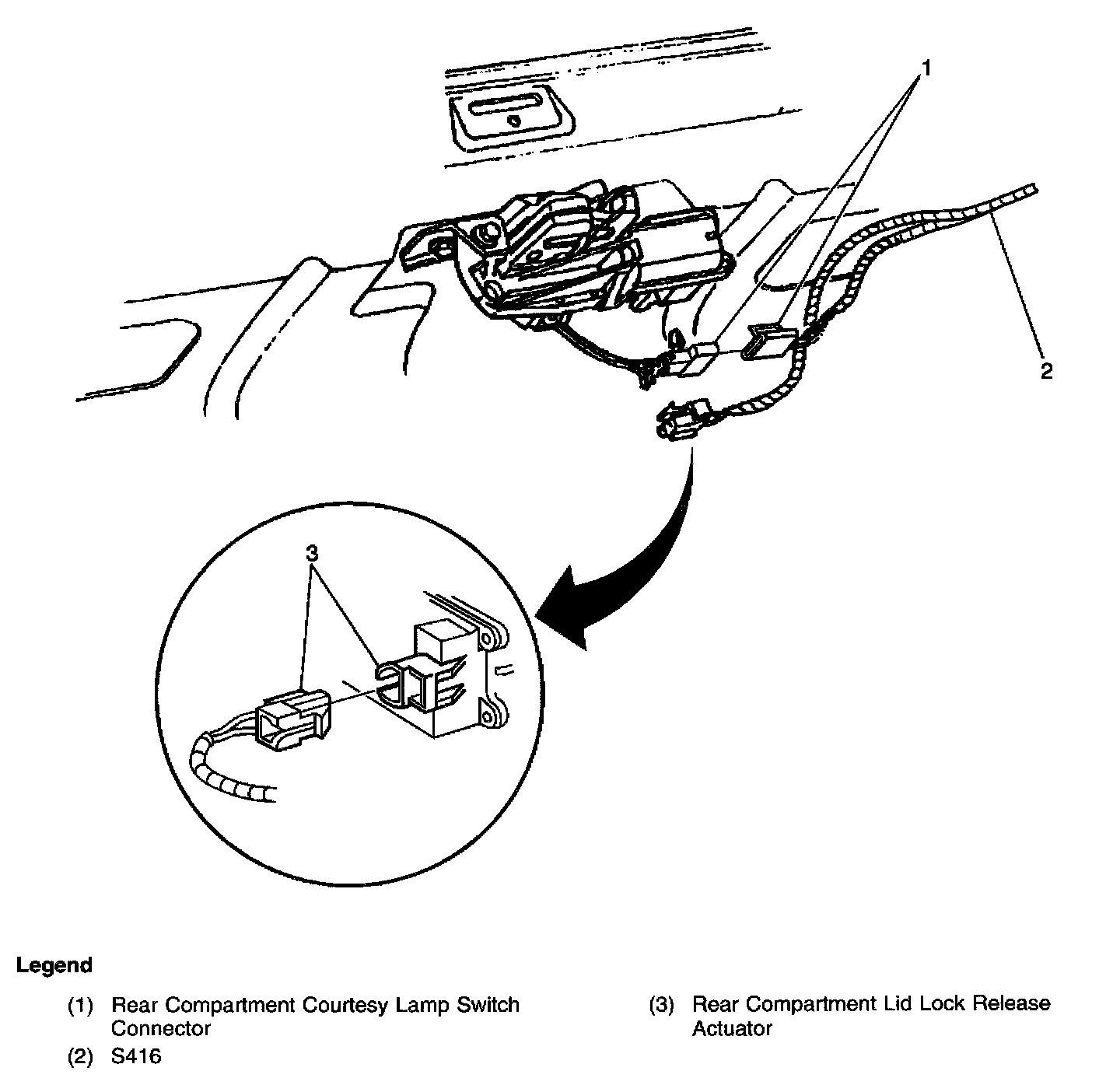 1

2

3

Legend

(1) Rear Compartment Courtesy Lamp Switch Connector

(2) S416

(3) Rear Compartment Lid Lock Release Actuator