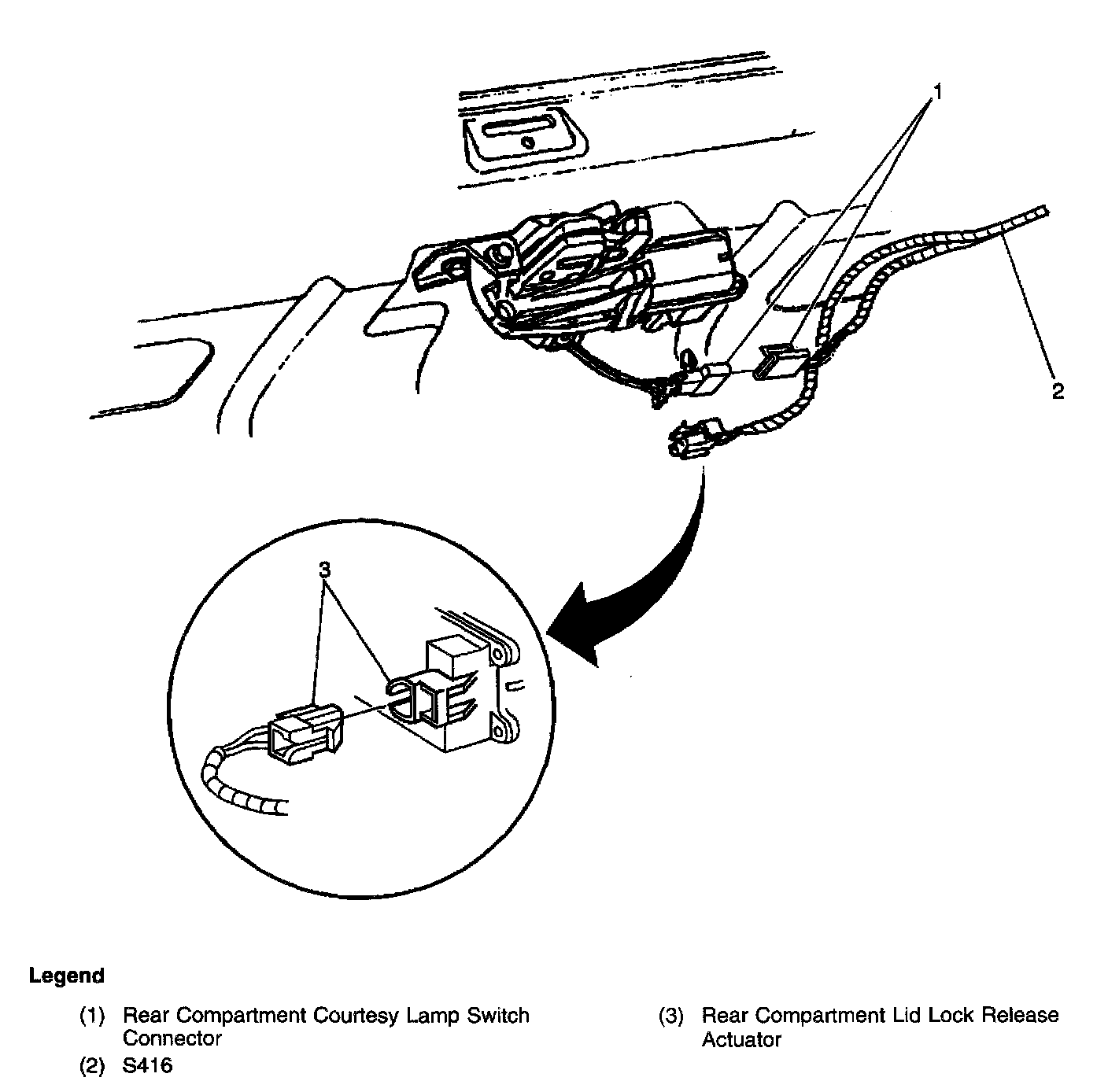 1

2

3

Legend

(1) Rear Compartment Courtesy Lamp Switch Connector

(2) S416

(3) Rear Compartment Lid Lock Release Actuator