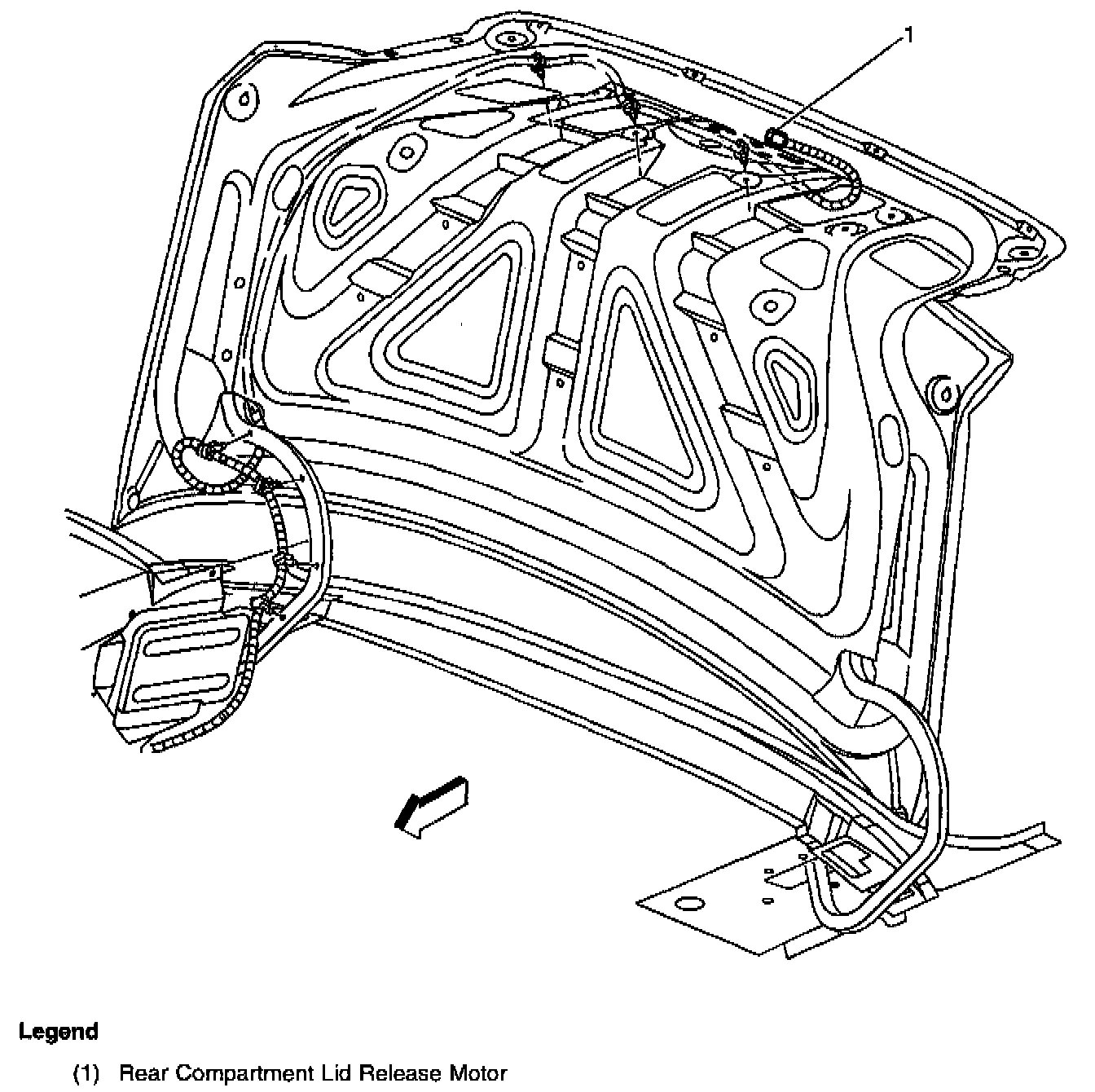 1

Legend

(1) Rear Compartment Lid Release Motor