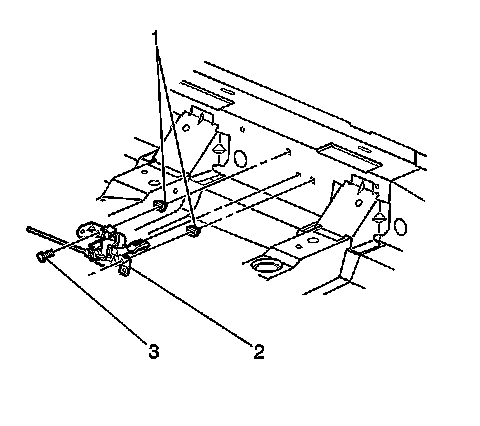 1

3

2