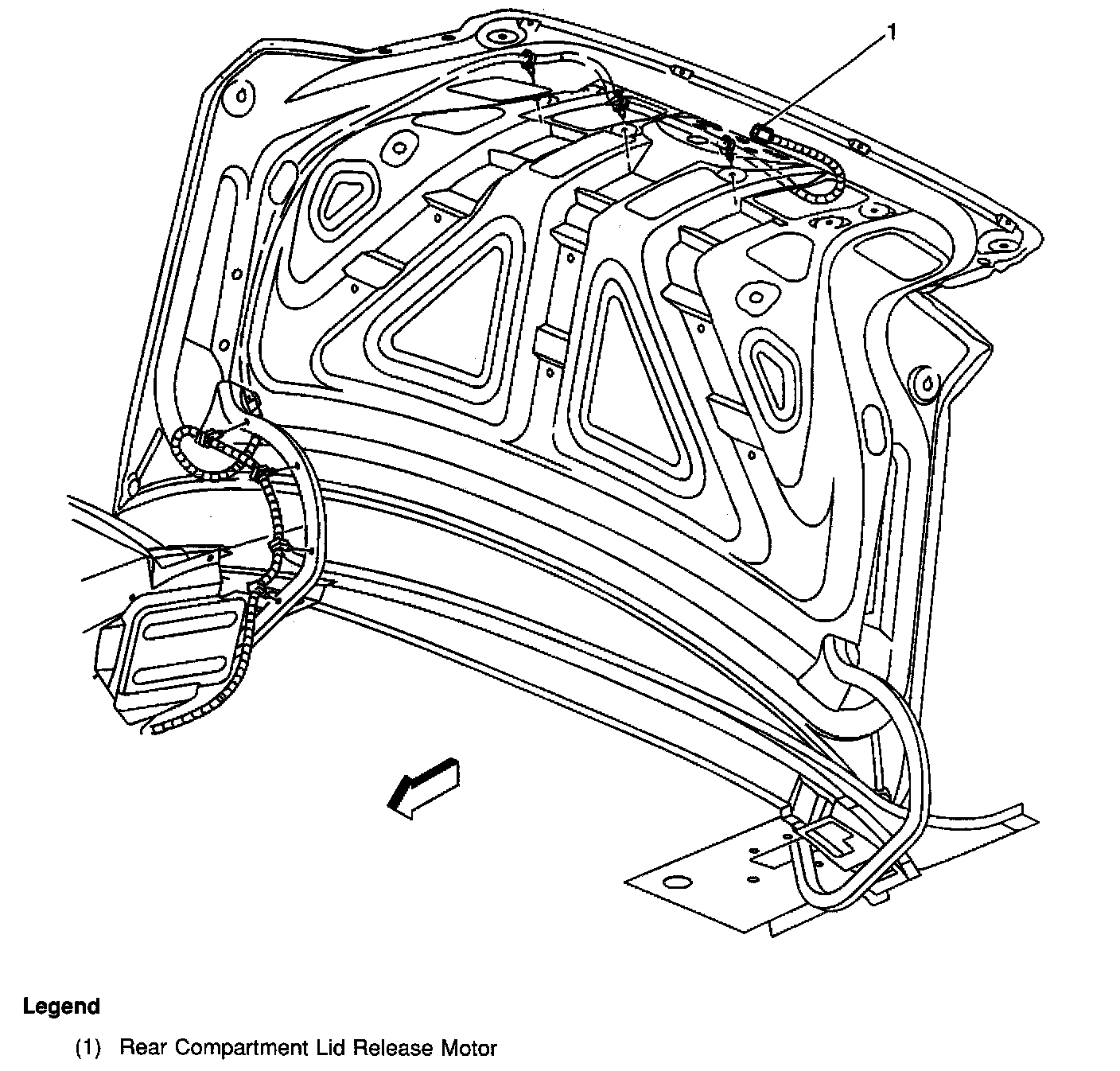 1

Legend

(1) Rear Compartment Lid Release Motor