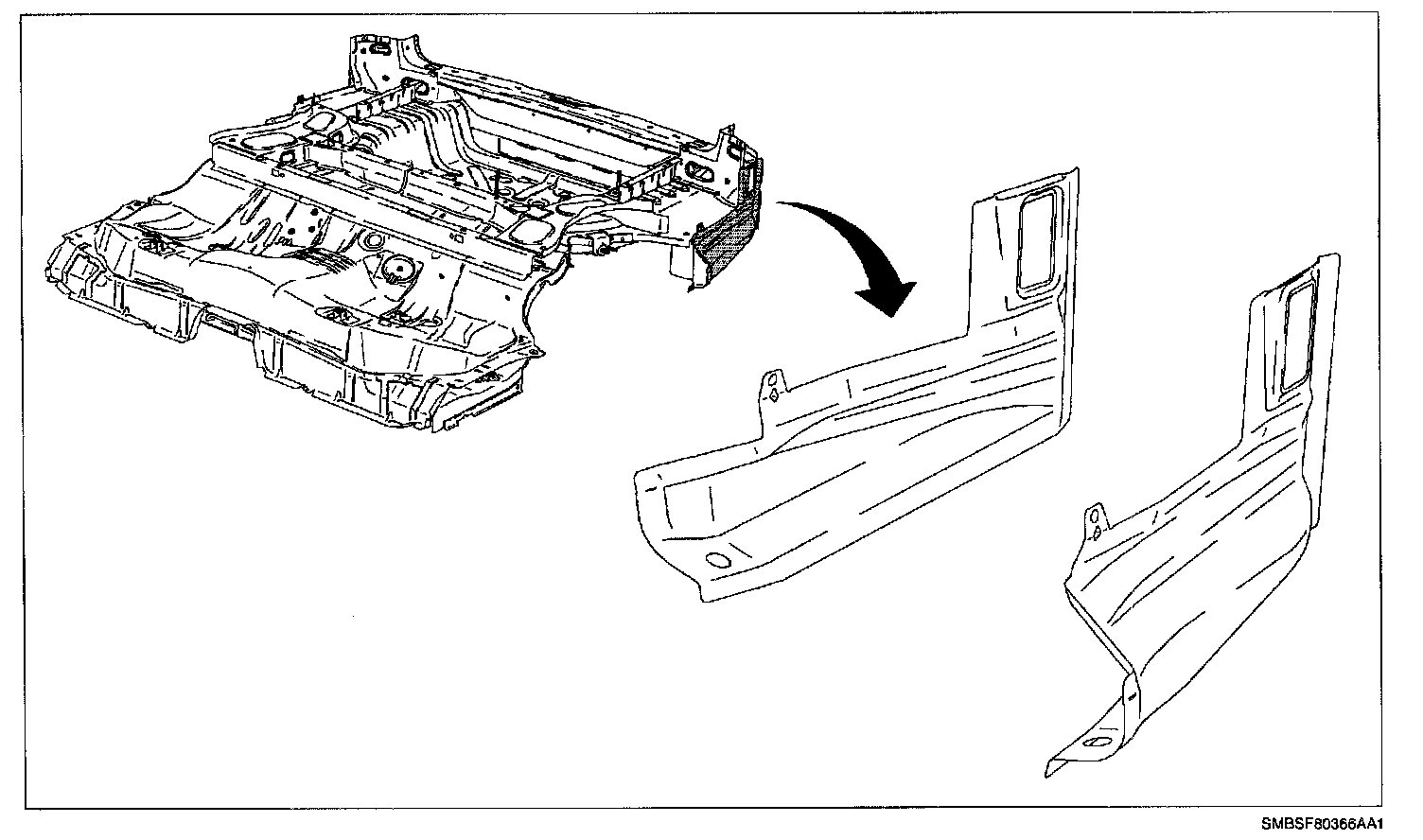 SMBSF80366AA1