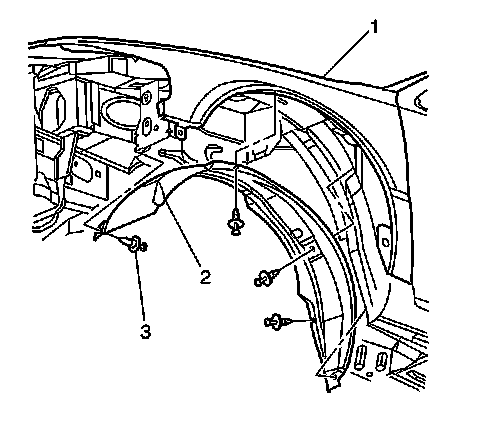 1

2

3