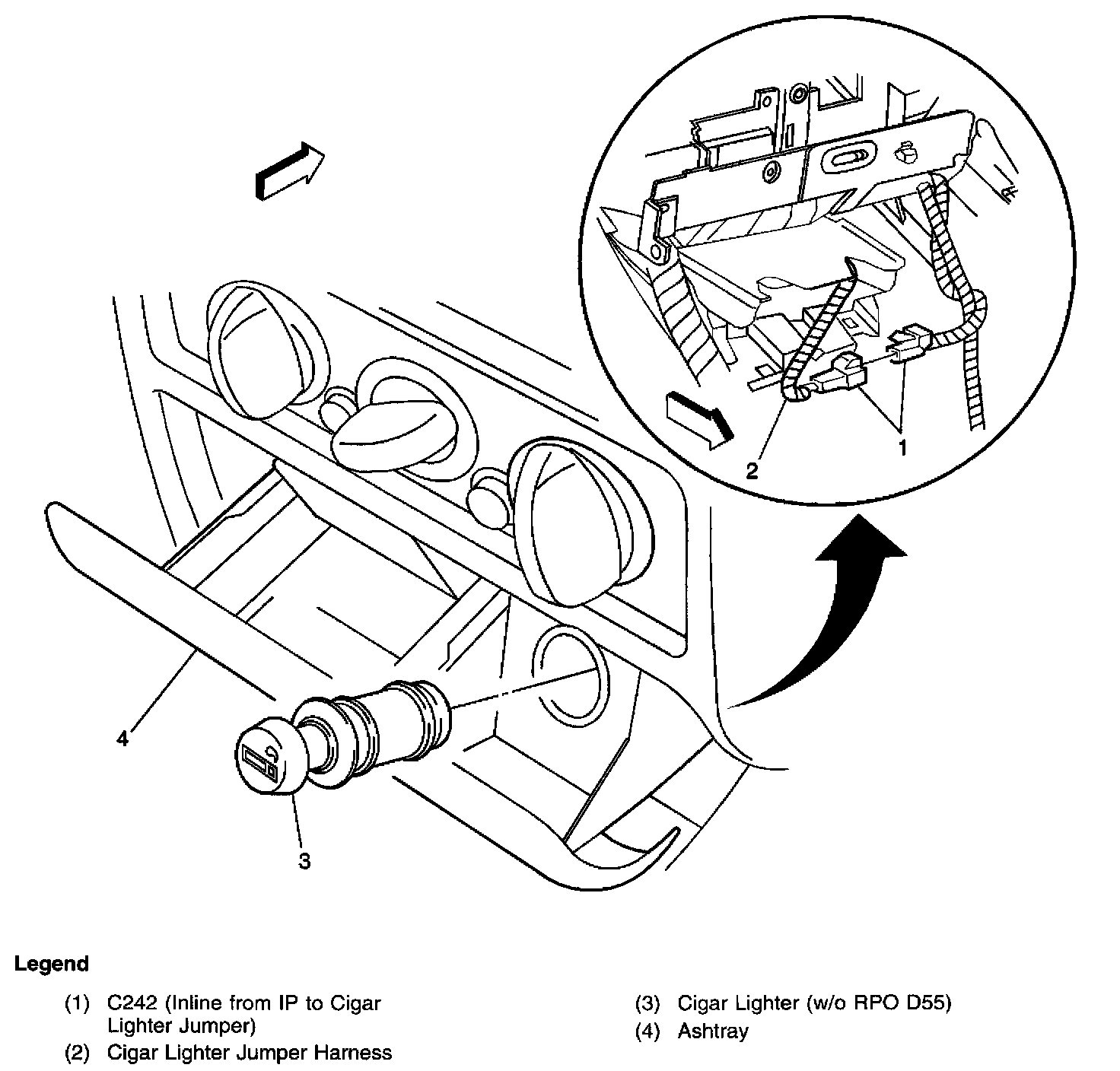 2

1

4

3

Legend

(1) C242 (Inline from IP to Cigar Lighter Jumper)

(2) Cigar Lighter Jumper Harness

(3) Cigar Lighter (w/o RPO D55)

(4) Ashtray