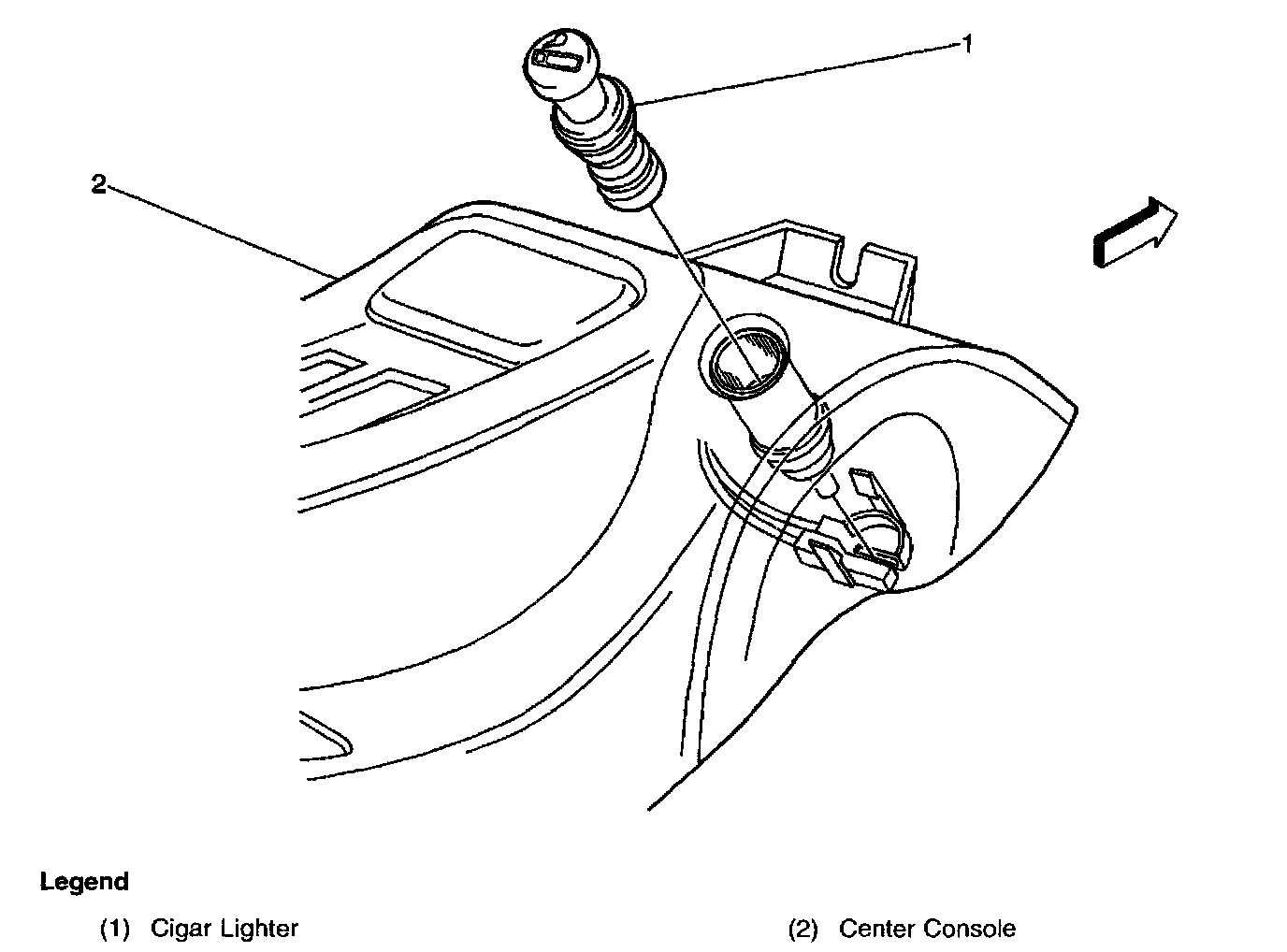 1

2

Legend

(1) Cigar Lighter

(2) Center Console