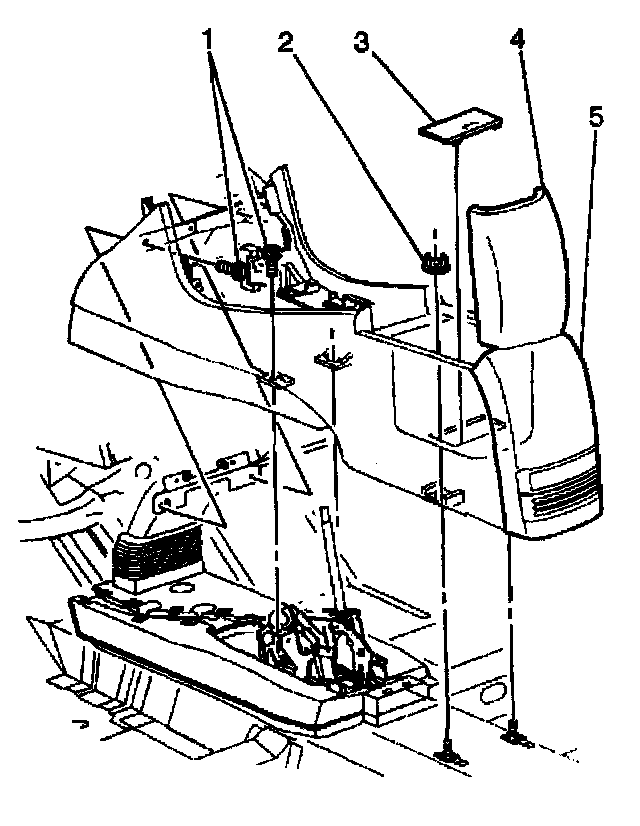 1
2
3
4
5