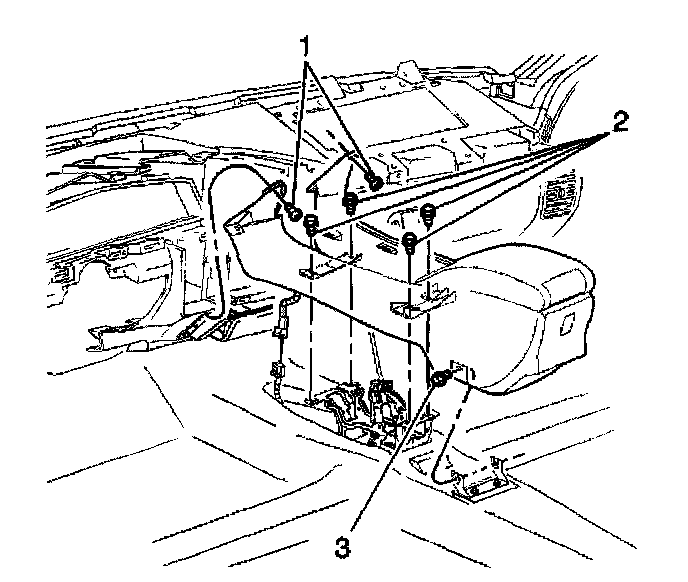 1
2
3