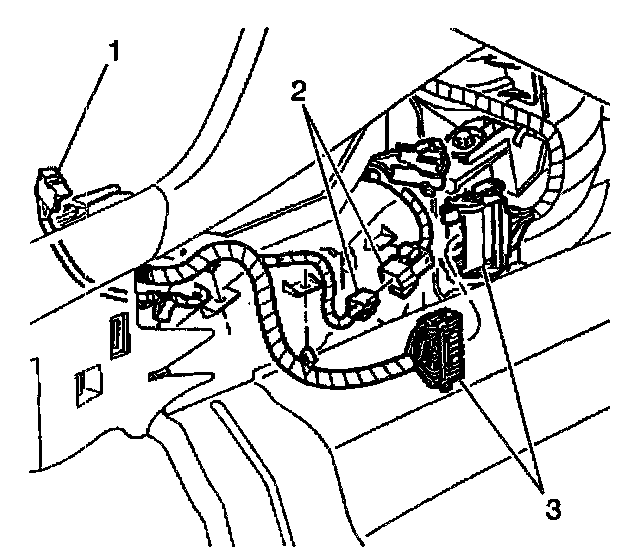 1
2
3