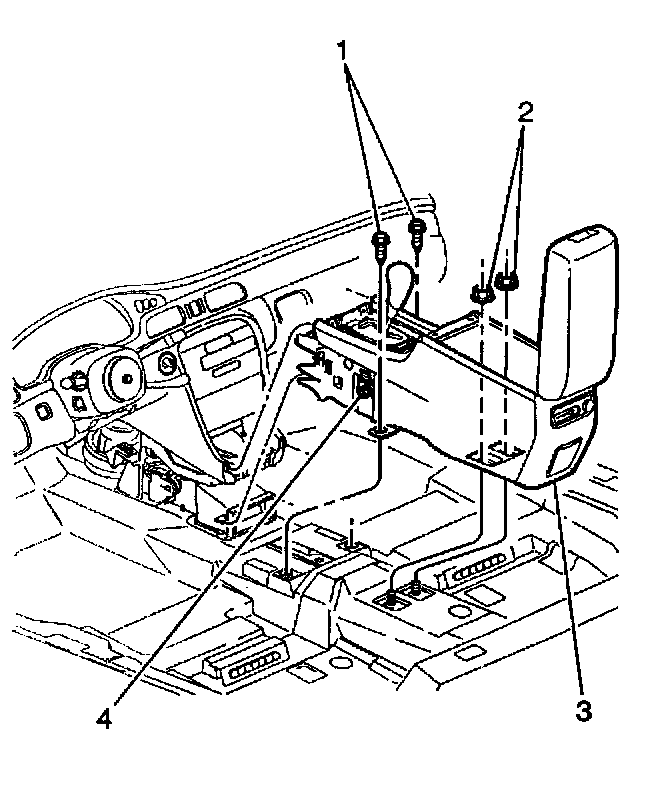 1
2
4
3