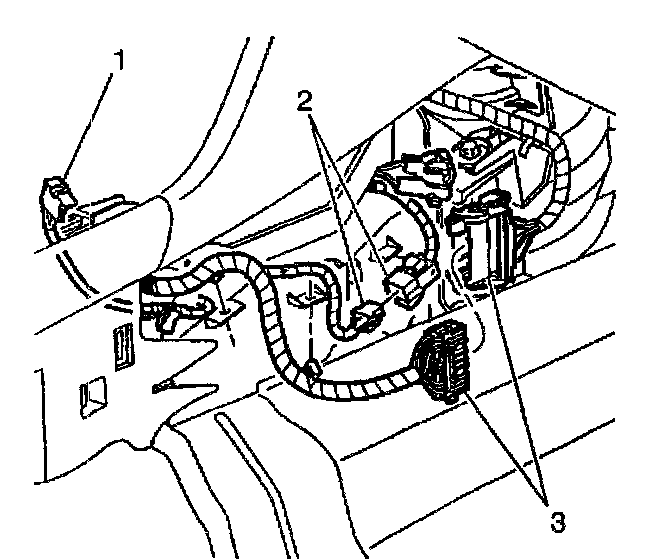 1
2
3