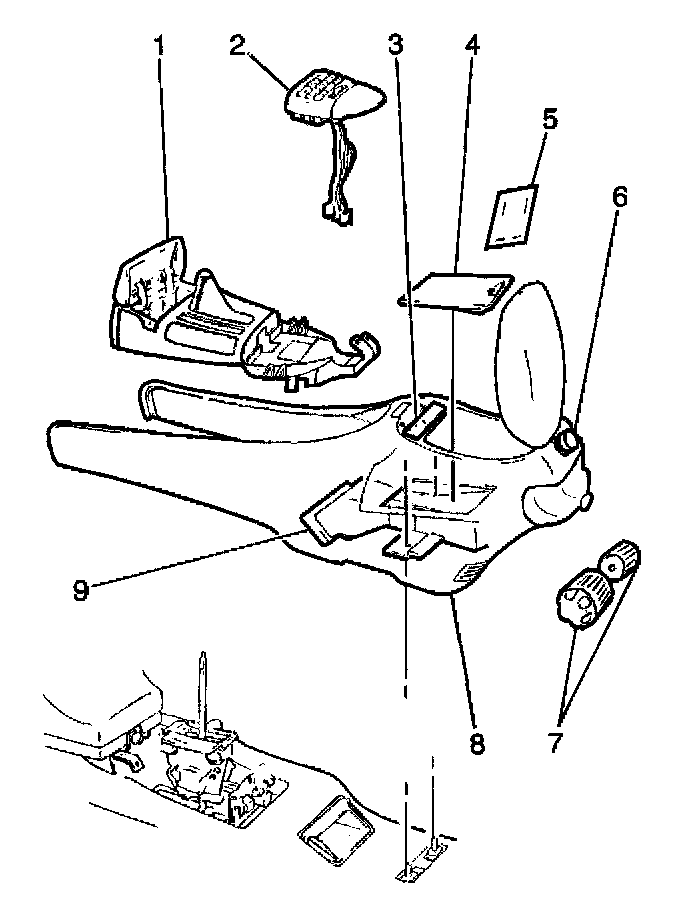 1
2
3
4
5
6
9
8
7