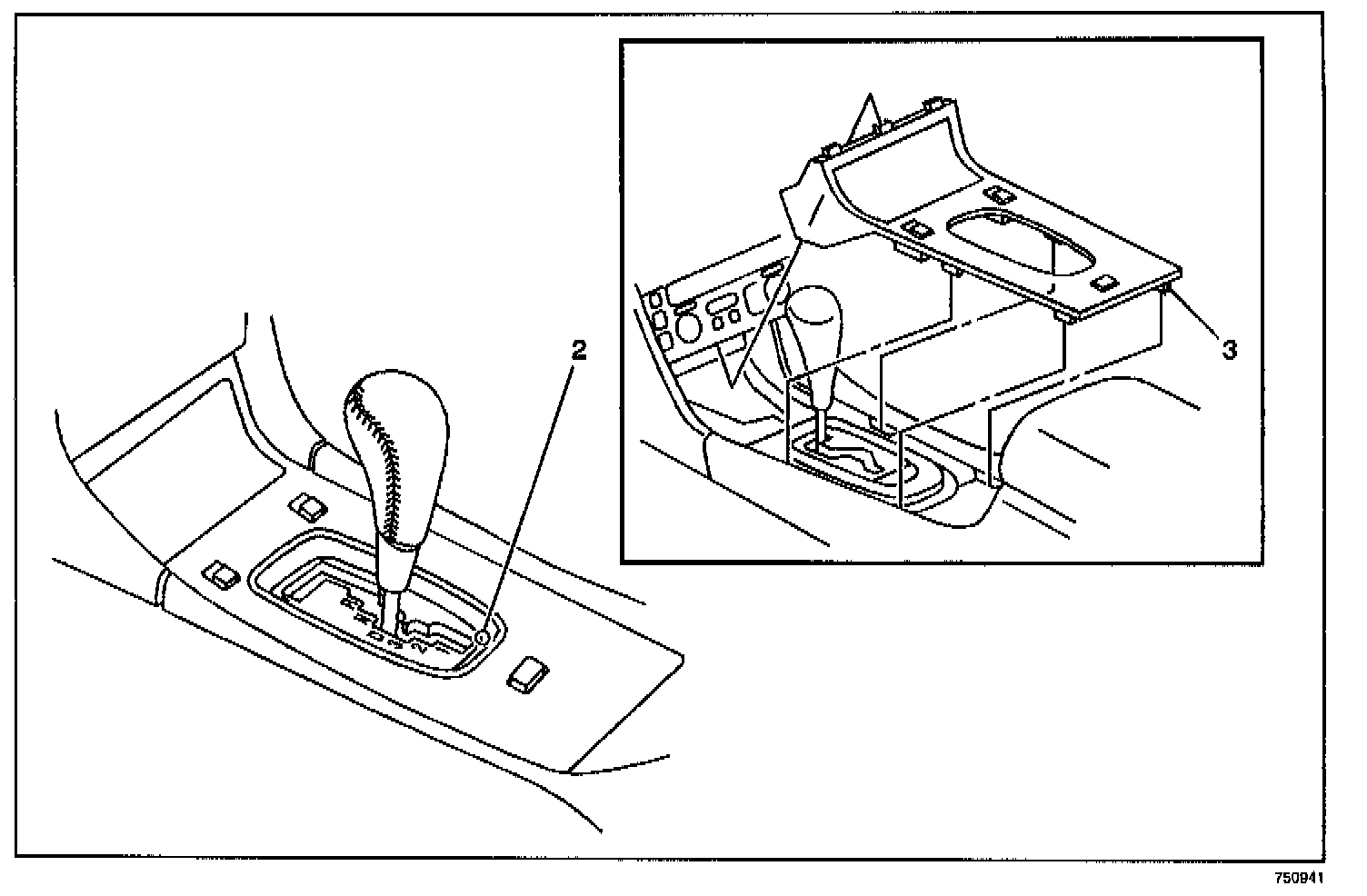 2

3

750941