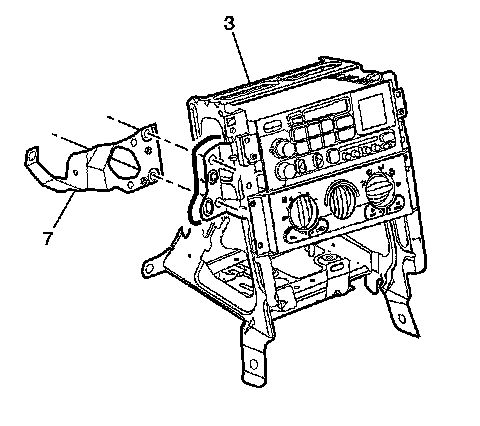 3

7