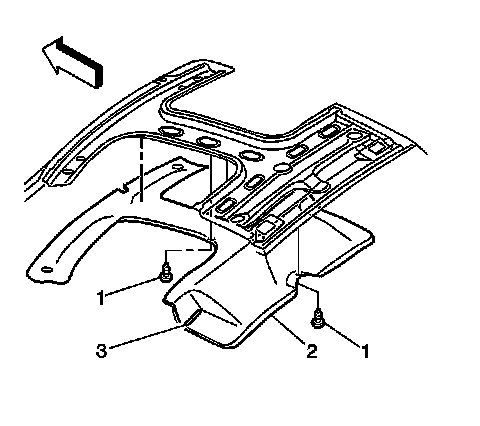 1
3
2
1