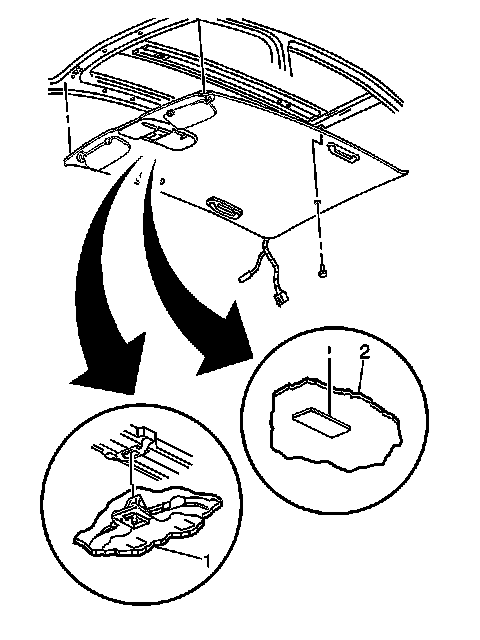 2

1