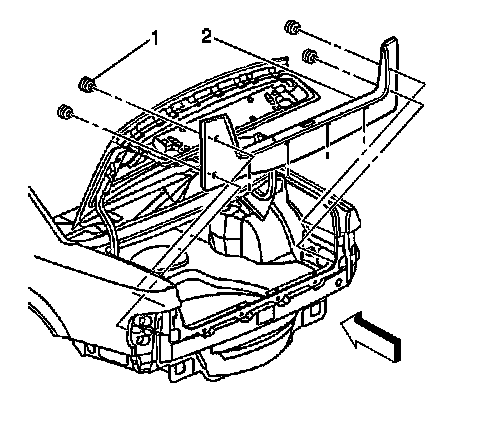 1
2