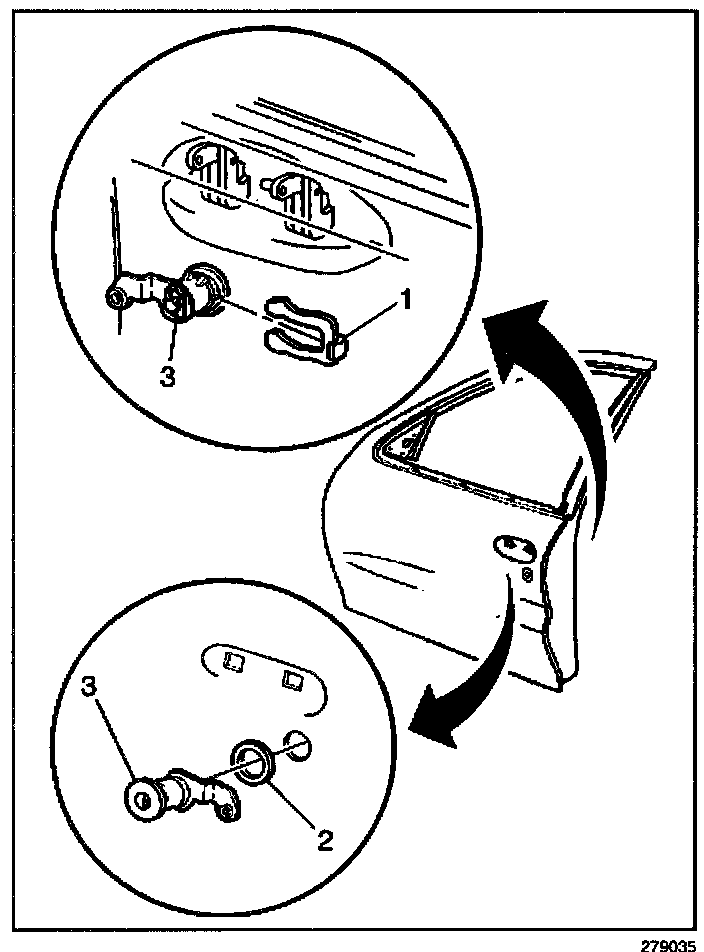 1
3
3
2
279035