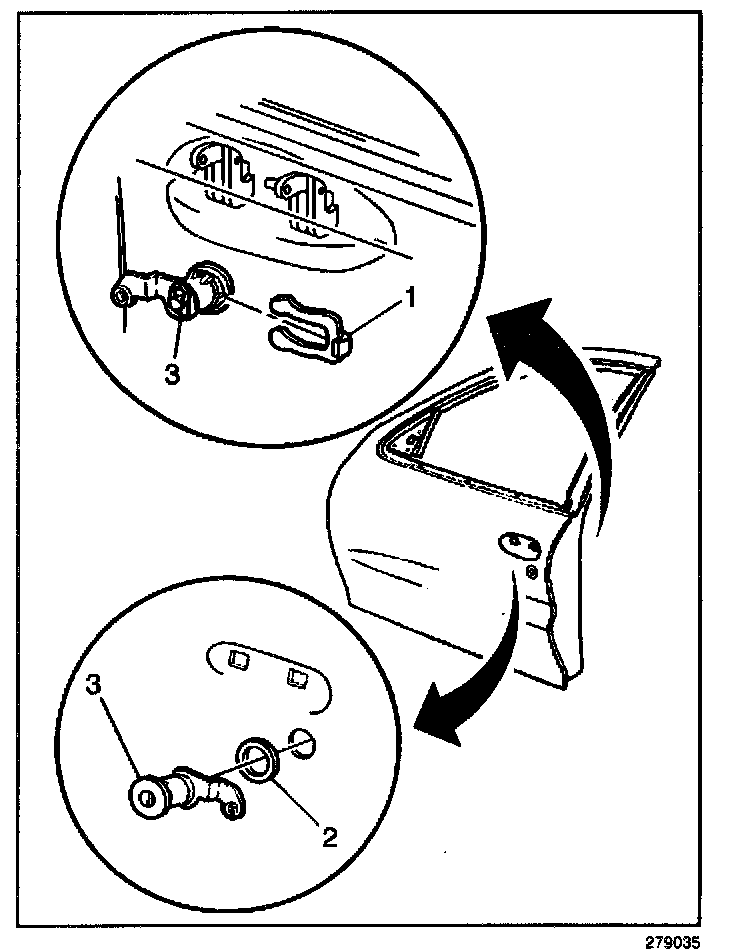 1
3
3
2
279035