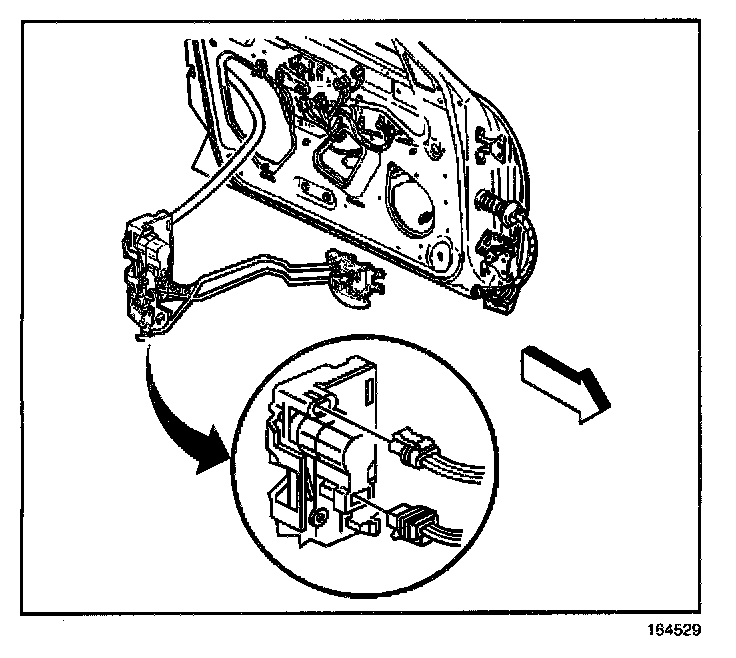 164529