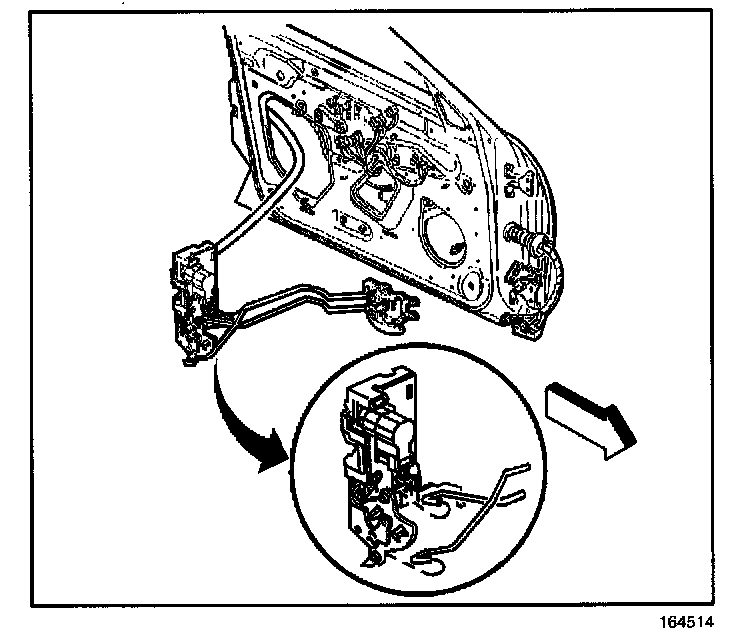 164514