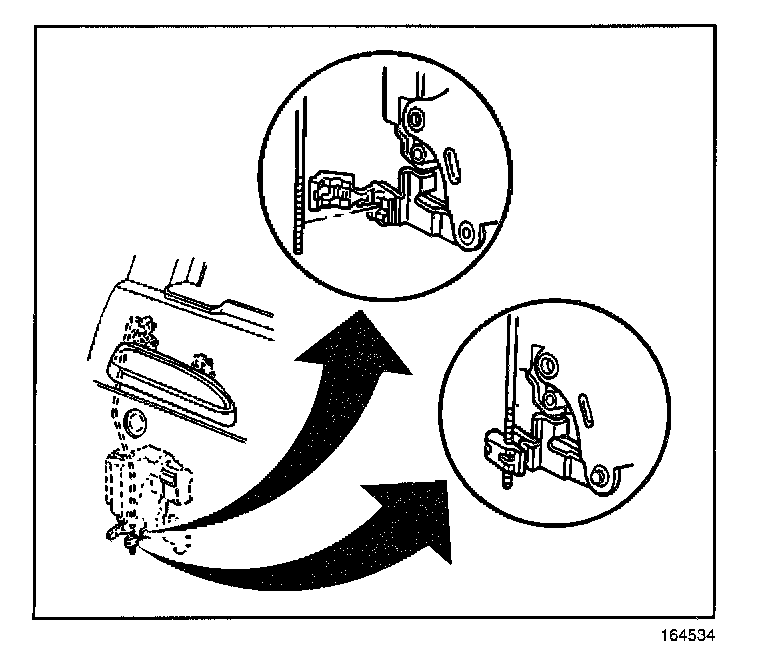 164534