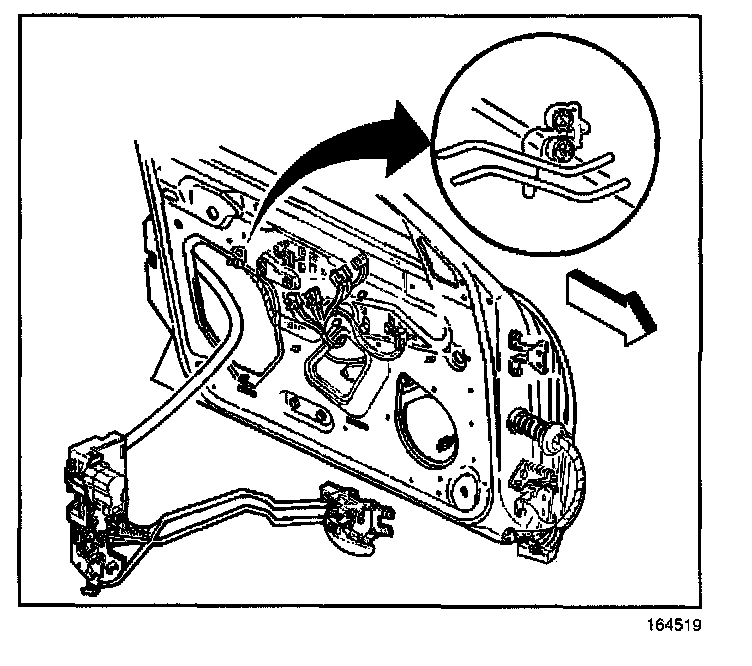 164519