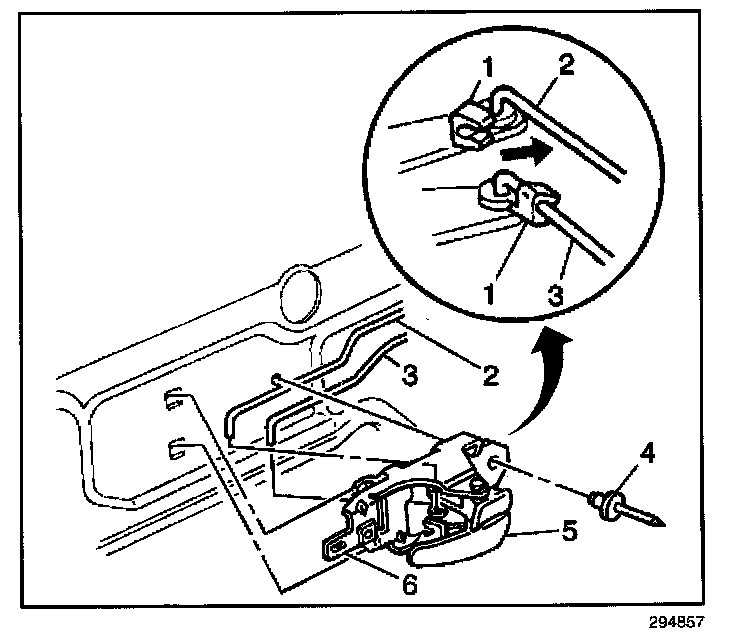 1
2
1
3
3
2
4
5
6
294857