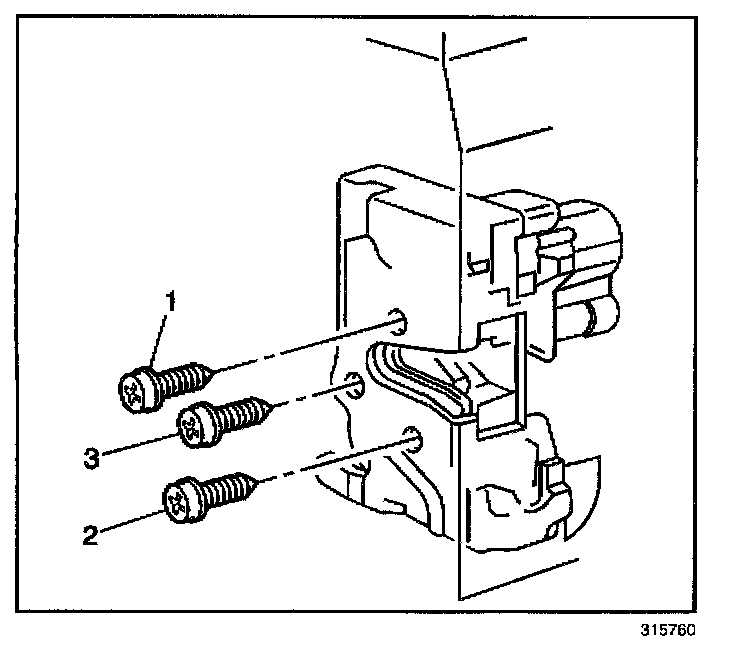 1
3
2
315760