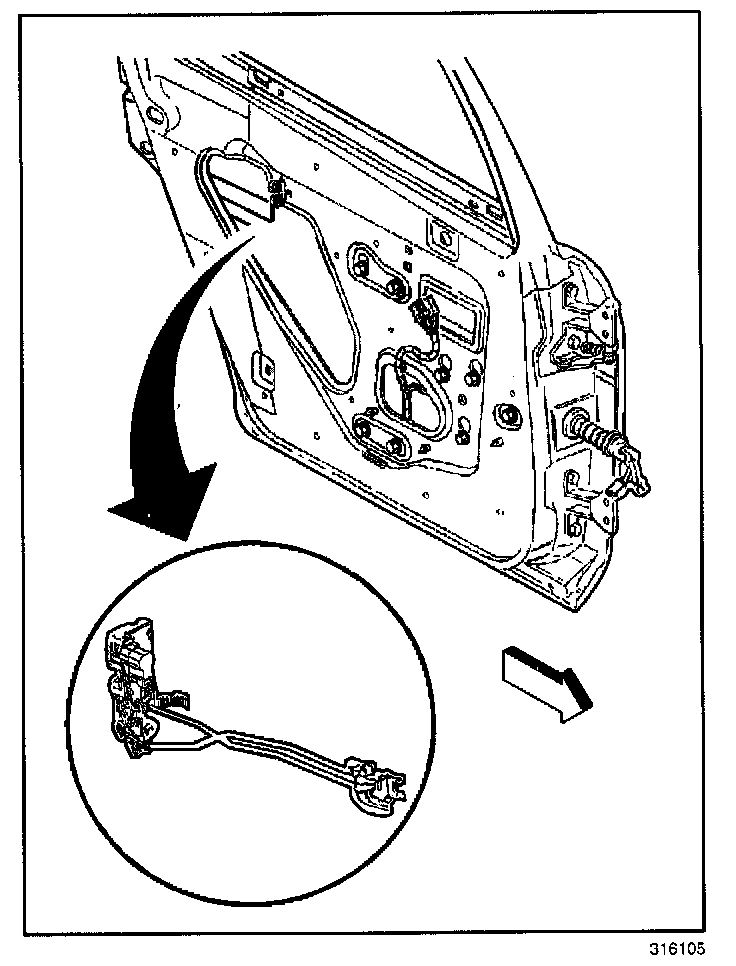 316105