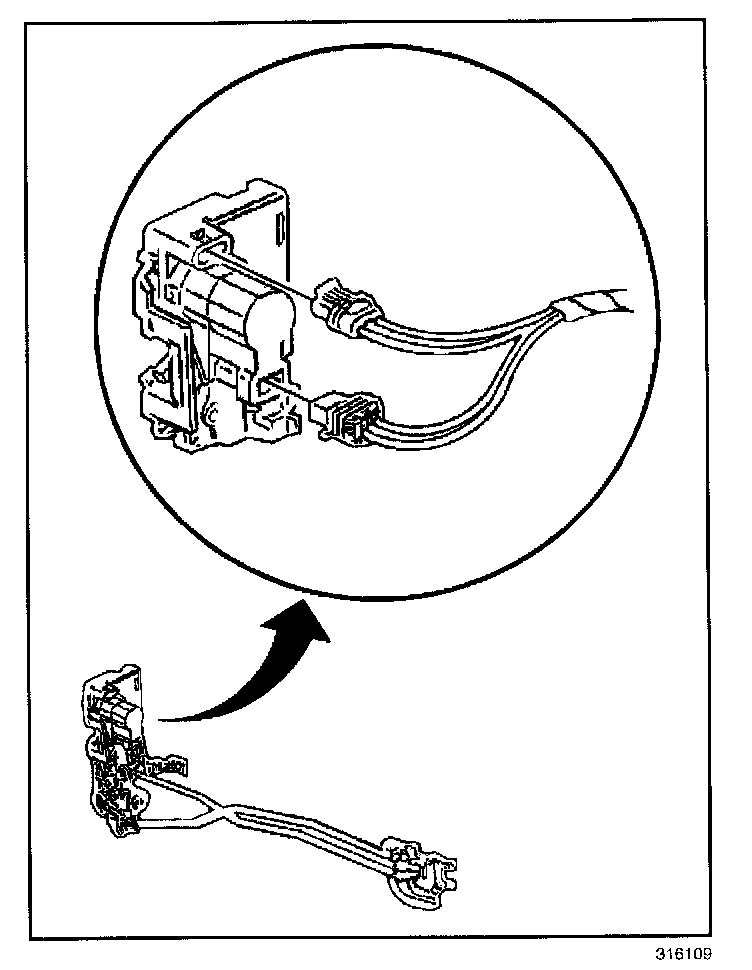 316109