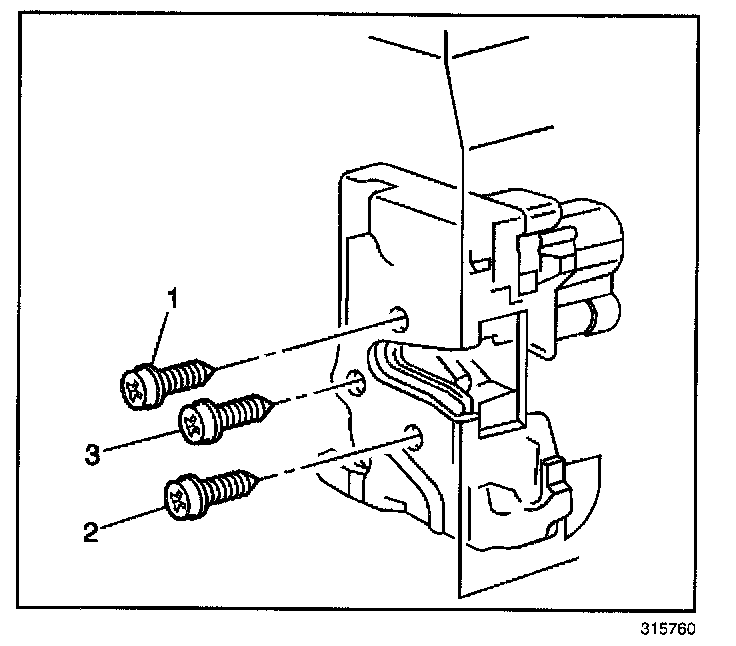 1
3
2
315760