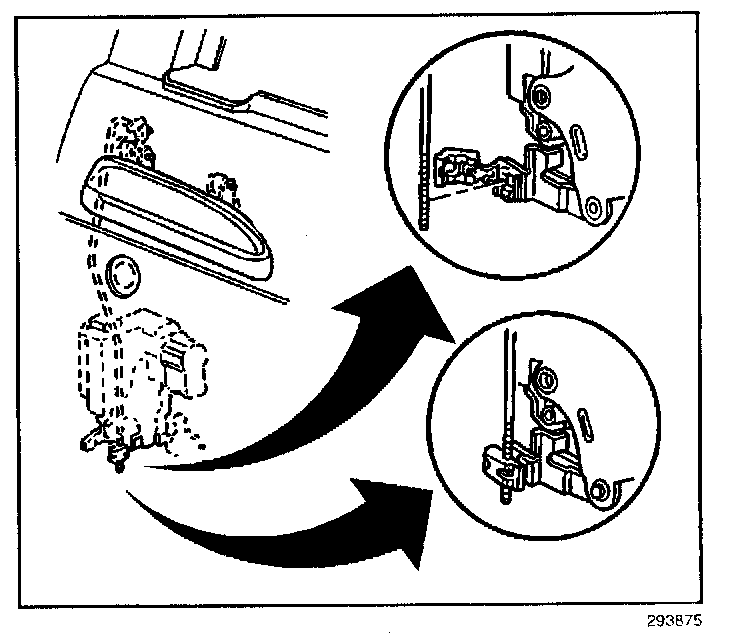 293875