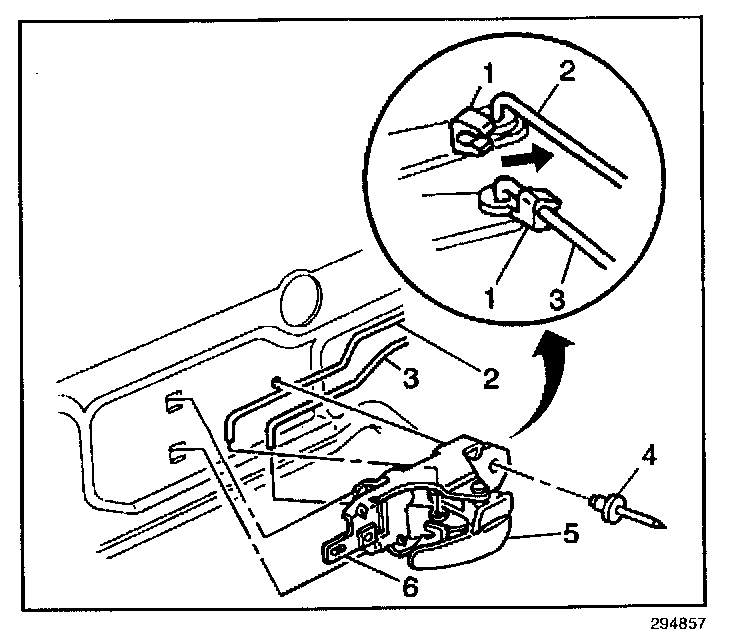 1
2
1
3
3
2
4
5
6
294857