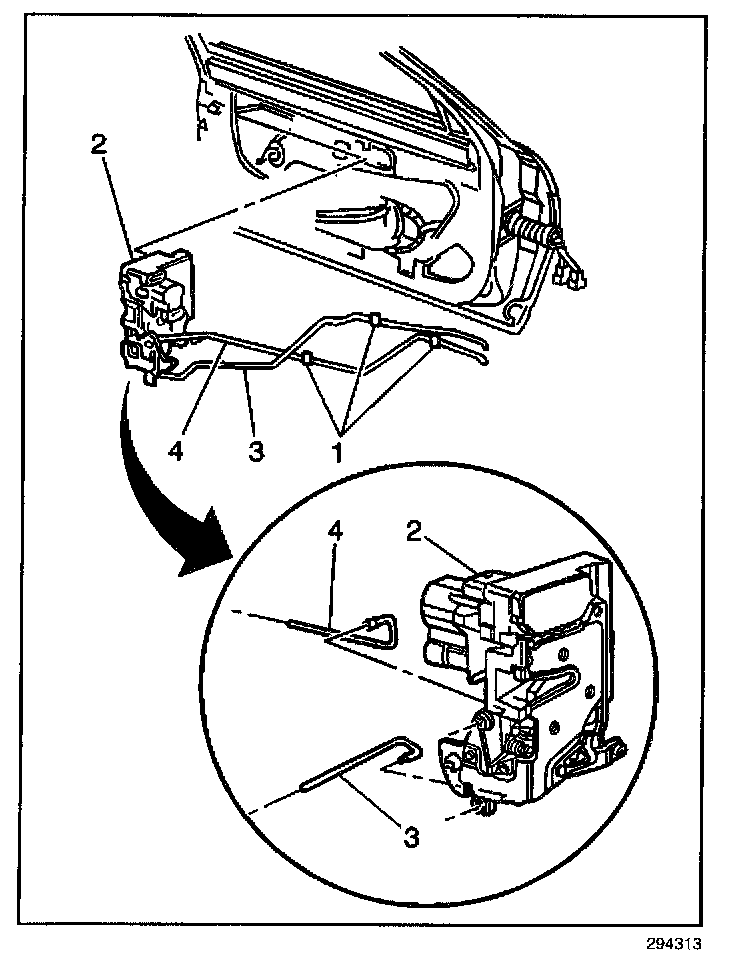 2
4
3
1
4
2
3
294313