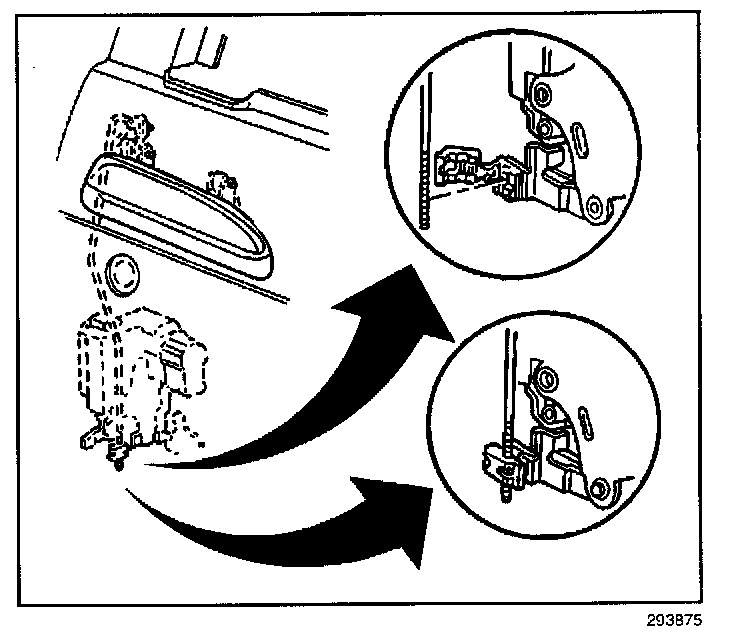 293875