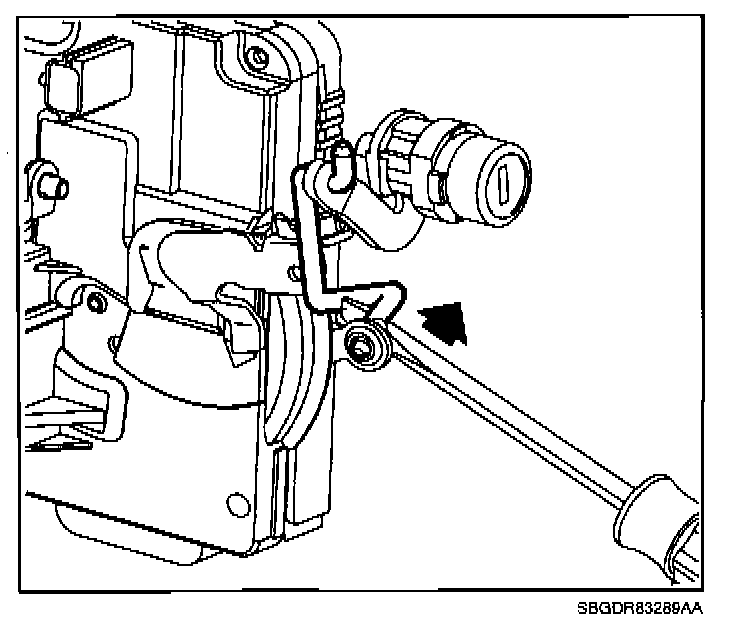 SBGDR83289AA