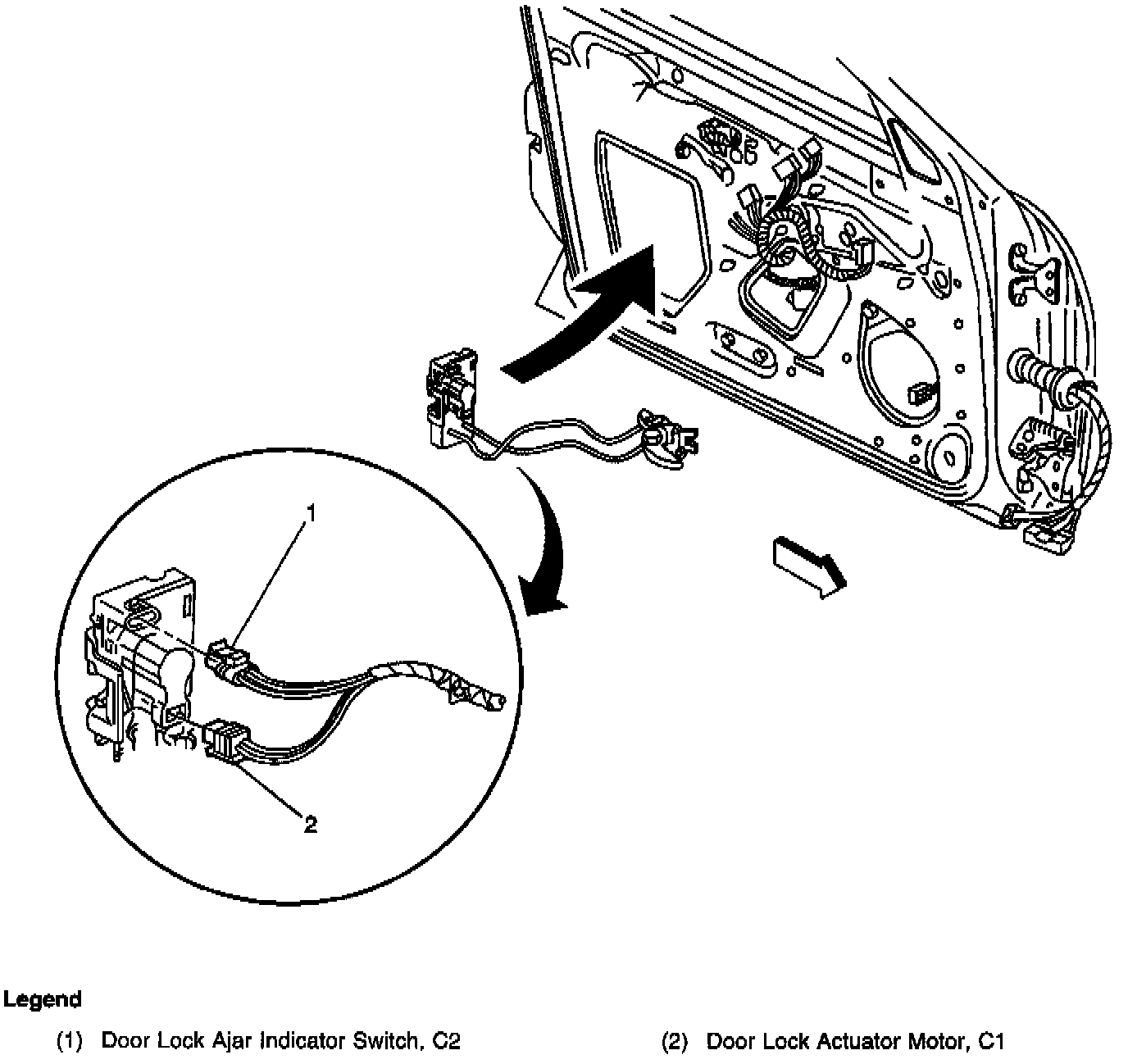 1

2

Legend

(1) Door Lock Ajar Indicator Switch, C2

(2) Door Lock Actuator Motor, C1