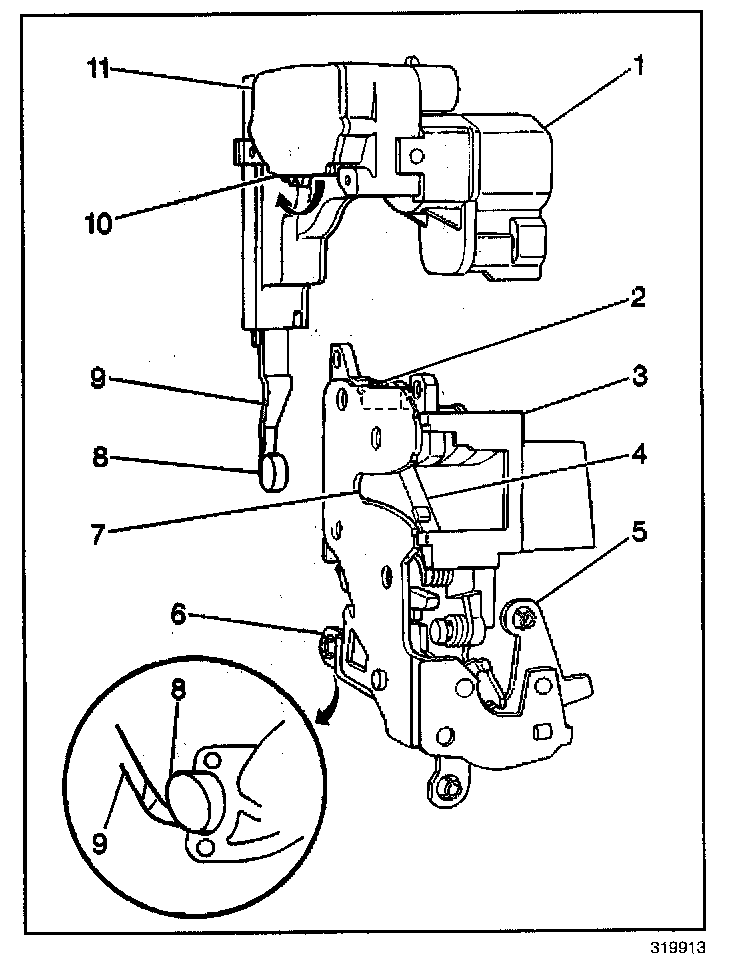 11
1
10
2
9
3
8
4
7
5
6
8
9
319913